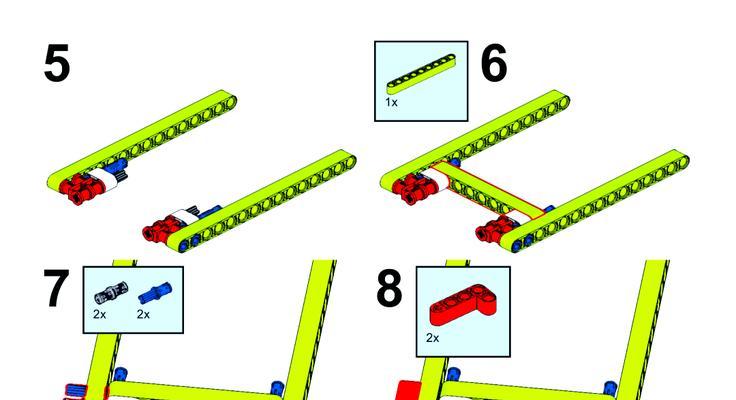 5

1x
6

7
2x 2x

8
2x